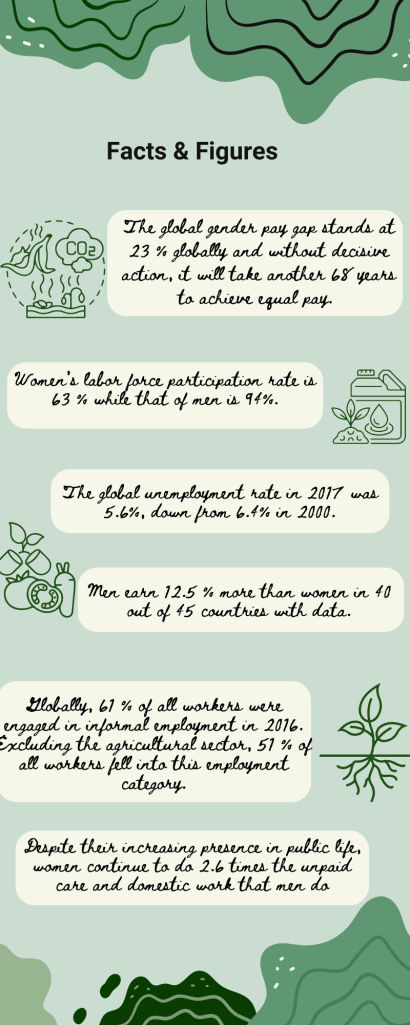 Facts & Figures

$CO_2$

The global gender pay gap stands at 23 % globally and without decisive action, it will take another 68 years to achieve equal pay.

Women's labor force participation rate is 63 % while that of men is 94%.

The global unemployment rate in 2017 was 5.6%, down from 6.4% in 2000.

Men earn 12.5 % more than women in 40 out of 45 countries with data.

Globally, 61 % of all workers were engaged in informal employment in 2016. Excluding the agricultural sector, 51 % of all workers fell into this employment category.

Despite their increasing presence in public life, women continue to do 2.6 times the unpaid care and domestic work that men do