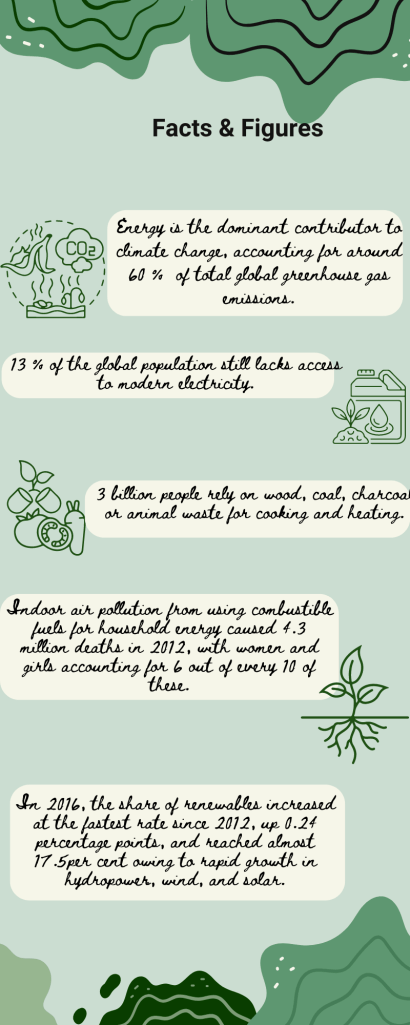 Facts & Figures

$CO_2$

Energy is the dominant contributor to climate change, accounting for around 60 % of total global greenhouse gas emissions.

13 % of the global population still lacks access to modern electricity.

3 billion people rely on wood, coal, charcoal or animal waste for cooking and heating.

Indoor air pollution from using combustible fuels for household energy caused 4.3 million deaths in 2012, with women and girls accounting for 6 out of every 10 of these.

In 2016, the share of renewables increased at the fastest rate since 2012, up 0.24 percentage points, and reached almost 17.5per cent owing to rapid growth in hydropower, wind, and solar.