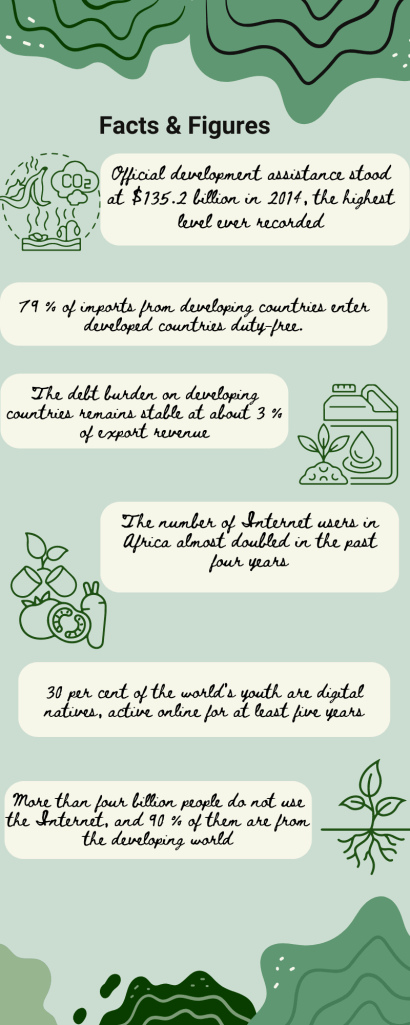 Facts & Figures

CO2

Official development assistance stood at $135.2 billion in 2014, the highest level ever recorded

79 % of imports from developing countries enter developed countries duty-free.

The debt burden on developing countries remains stable at about 3 % of export revenue

The number of Internet users in Africa almost doubled in the past four years

30 per cent of the world's youth are digital natives, active online for at least five years

More than four billion people do not use the Internet, and 90 % of them are from the developing world